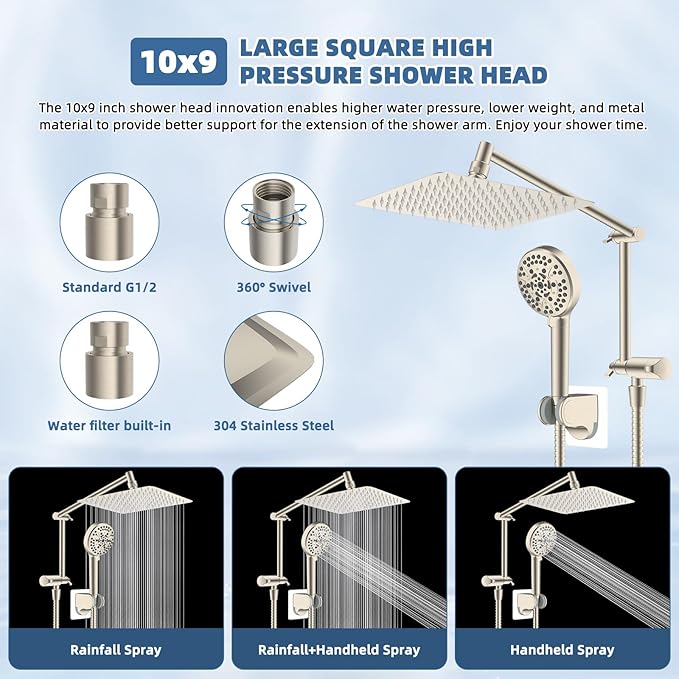 10x9 LARGE SQUARE HIGH PRESSURE SHOWER HEAD

The 10x9 inch shower head innovation enables higher water pressure, lower weight, and metal material to provide better support for the extension of the shower arm. Enjoy your shower time.

Standard G1/2

360° Swivel

Water filter built-in

304 Stainless Steel

Rainfall Spray

Rainfall+Handheld Spray

Handheld Spray