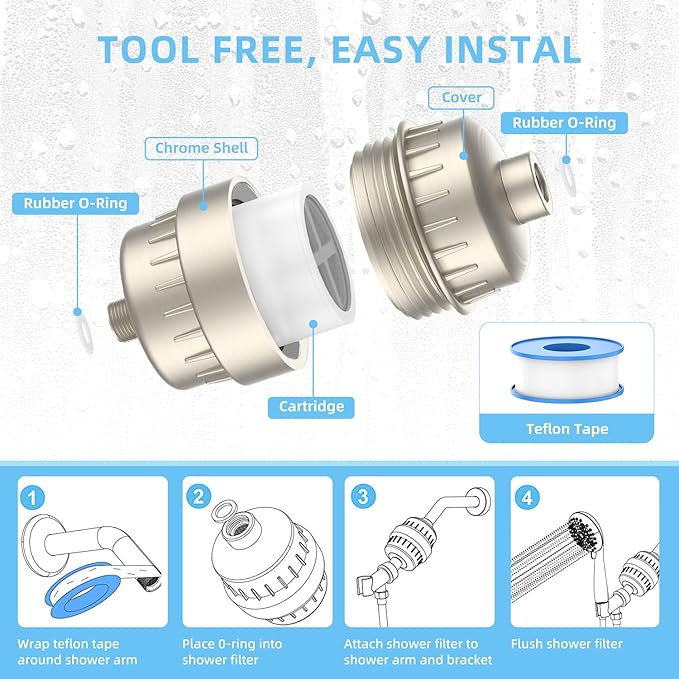 TOOL FREE, EASY INSTAL

Cover

Rubber O-Ring

Chrome Shell

Rubber O-Ring

Cartridge

Teflon Tape

1
Wrap teflon tape around shower arm

2
Place 0-ring into shower filter

3
Attach shower filter to shower arm and bracket

4
Flush shower filter