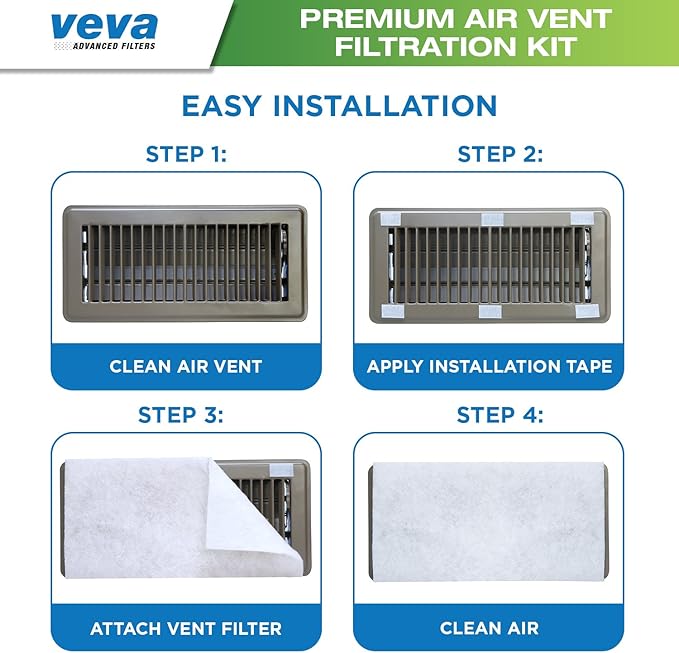 veva
ADVANCED FILTERS

PREMIUM AIR VENT FILTRATION KIT

EASY INSTALLATION

STEP 1:

CLEAN AIR VENT

STEP 2:

APPLY INSTALLATION TAPE

STEP 3:

ATTACH VENT FILTER

STEP 4:

CLEAN AIR