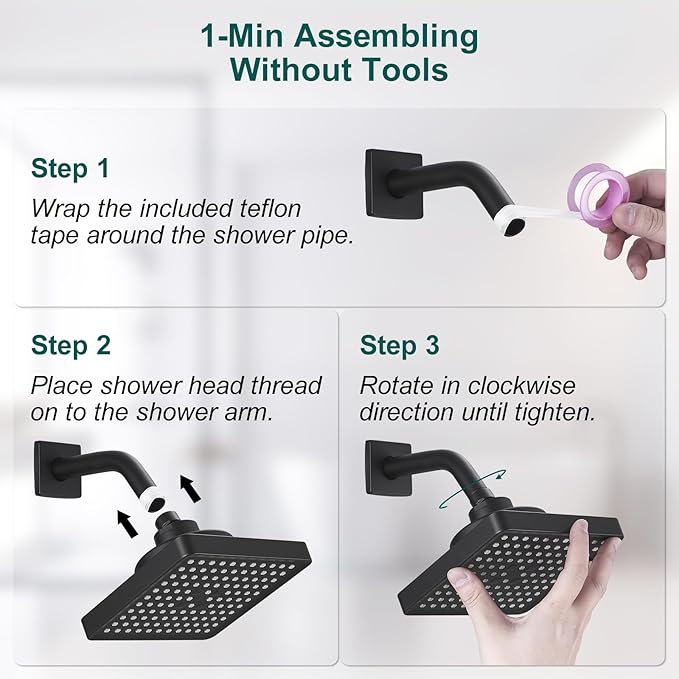 1-Min Assembling
Without Tools

Step 1

Wrap the included teflon tape around the shower pipe.

Step 2

Place shower head thread on to the shower arm.

Step 3

Rotate in clockwise direction until tighten.