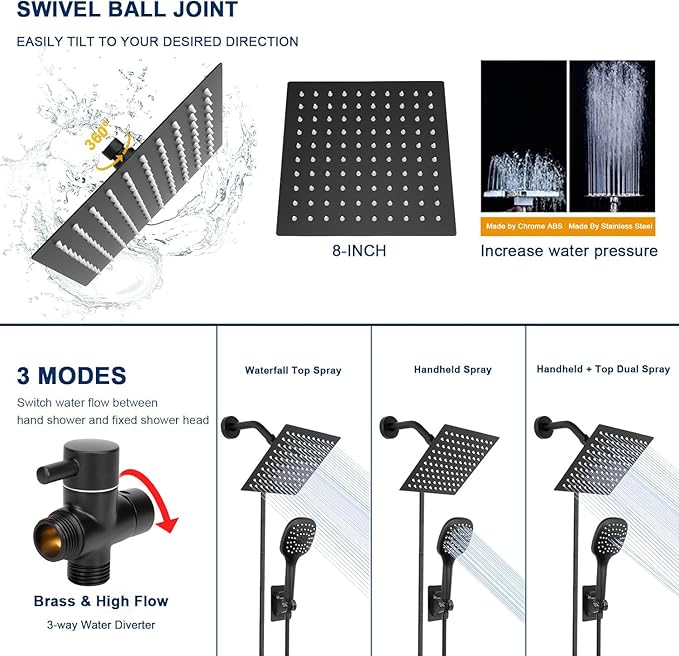 SWIVEL BALL JOINT

EASILY TILT TO YOUR DESIRED DIRECTION

360°

8-INCH

Made by Chrome ABS

Made By Stainless Steel

Increase water pressure

3 MODES

Switch water flow between hand shower and fixed shower head

Brass & High Flow

3-way Water Diverter

Waterfall Top Spray

Handheld Spray

Handheld + Top Dual Spray