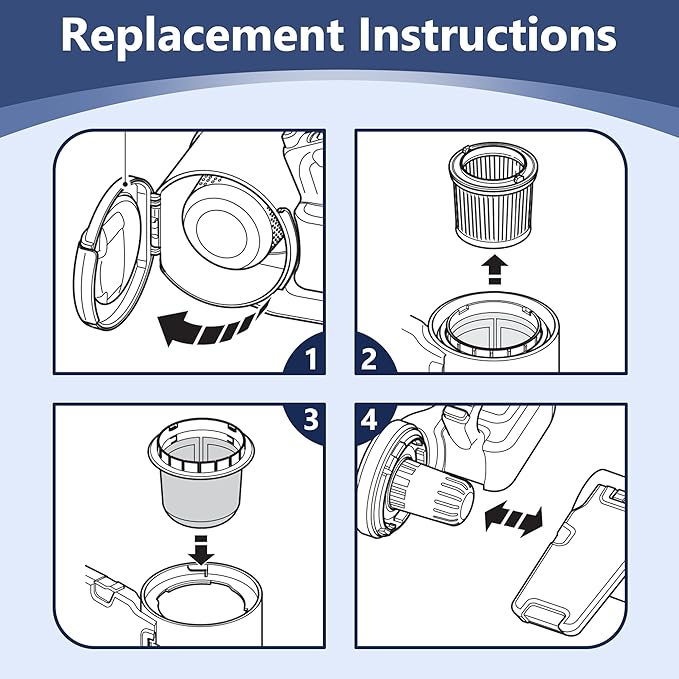 Replacement Instructions

1

2

3

4