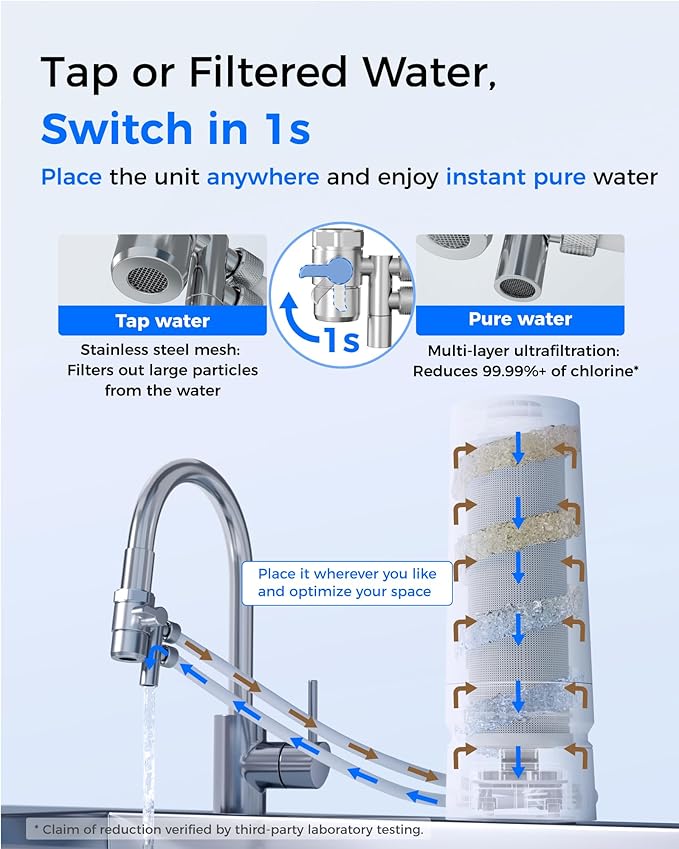 Tap or Filtered Water,
Switch in 1s

Place the unit anywhere and enjoy instant pure water

Tap water

Stainless steel mesh: Filters out large particles from the water

1s

Pure water

Multi-layer ultrafiltration: Reduces 99.99%+ of chlorine*

Place it wherever you like and optimize your space

* Claim of reduction verified by third-party laboratory testing.