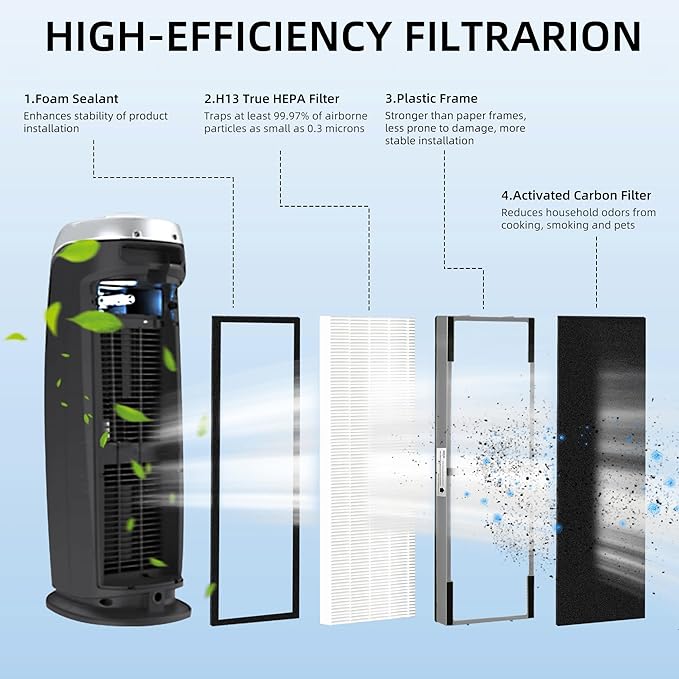 HIGH-EFFICIENCY FILTRARION

1.Foam Sealant
Enhances stability of product installation

2.H13 True HEPA Filter
Traps at least 99.97% of airborne particles as small as 0.3 microns

3.Plastic Frame
Stronger than paper frames, less prone to damage, more stable installation

4.Activated Carbon Filter
Reduces household odors from cooking, smoking and pets