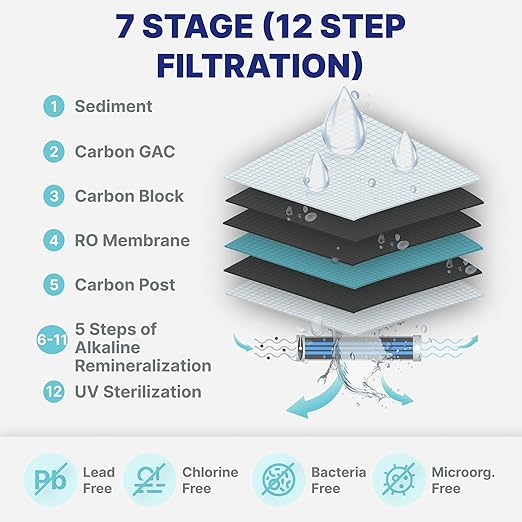 7 STAGE (12 STEP FILTRATION)

1 Sediment

2 Carbon GAC

3 Carbon Block

4 RO Membrane

5 Carbon Post

6-11 5 Steps of Alkaline Remineralization

12 UV Sterilization

Pb Lead Free

Cl Chlorine Free

Bacteria Free

Microorg. Free