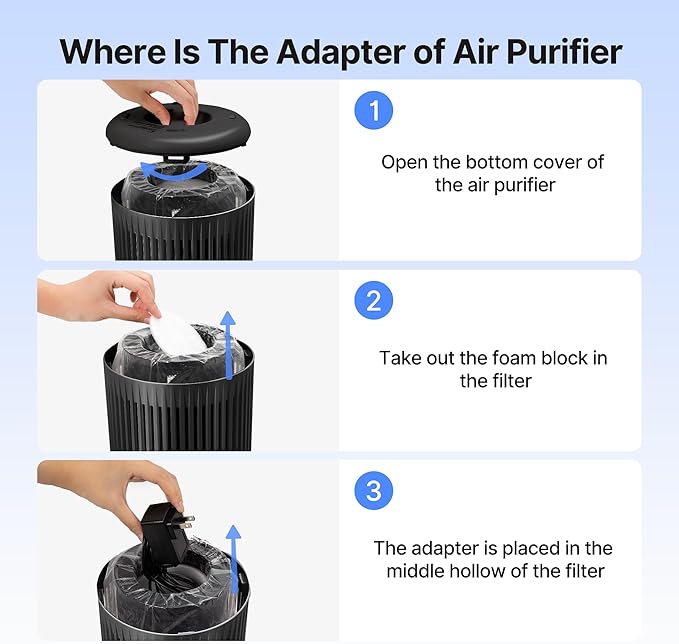 Where Is The Adapter of Air Purifier

1

Open the bottom cover of the air purifier

2

Take out the foam block in the filter

3

The adapter is placed in the middle hollow of the filter