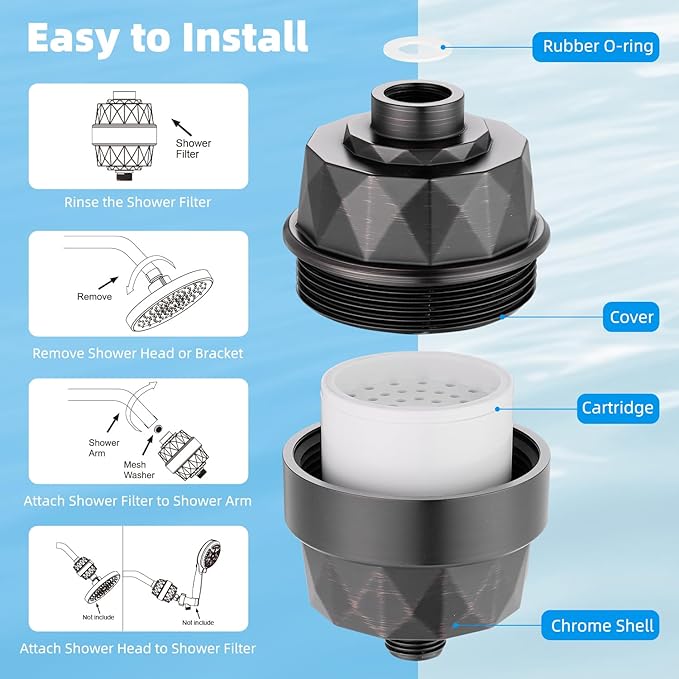 Easy to Install

Shower Filter

Rinse the Shower Filter

Remove

Remove Shower Head or Bracket

Shower Arm

Mesh Washer

Attach Shower Filter to Shower Arm

Not include

Not include

Attach Shower Head to Shower Filter

Rubber O-ring

Cover

Cartridge

Chrome Shell