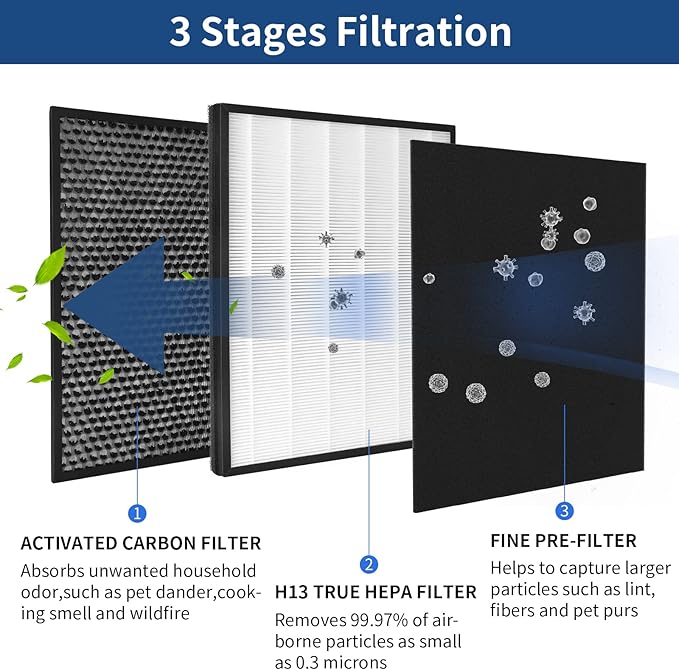 3 Stages Filtration

1

ACTIVATED CARBON FILTER

Absorbs unwanted household odor,such as pet dander,cooking smell and wildfire

2

H13 TRUE HEPA FILTER

Removes 99.97% of airborne particles as small as 0.3 microns

3

FINE PRE-FILTER

Helps to capture larger particles such as lint, fibers and pet purs