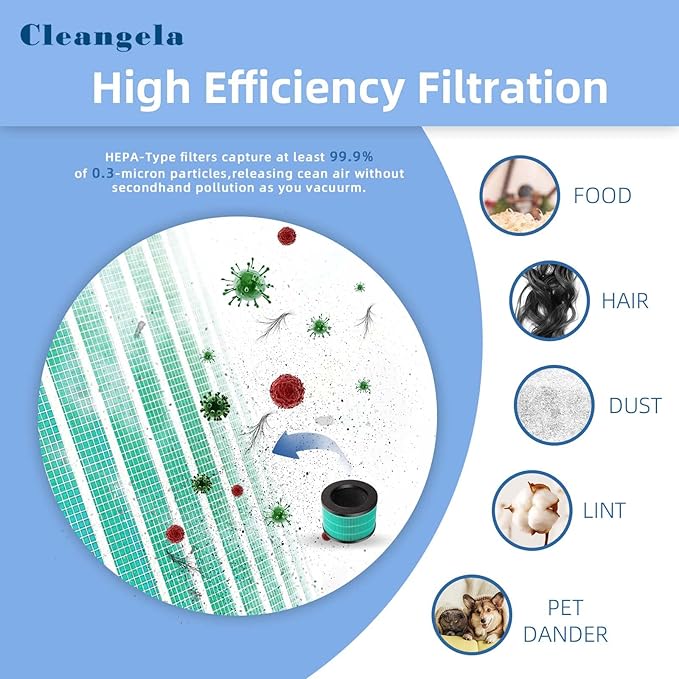 Cleangela

High Efficiency Filtration

HEPA-Type filters capture at least 99.9% of 0.3-micron particles,releasing cean air without secondhand pollution as you vacuurm.

FOOD

HAIR

DUST

LINT

PET DANDER