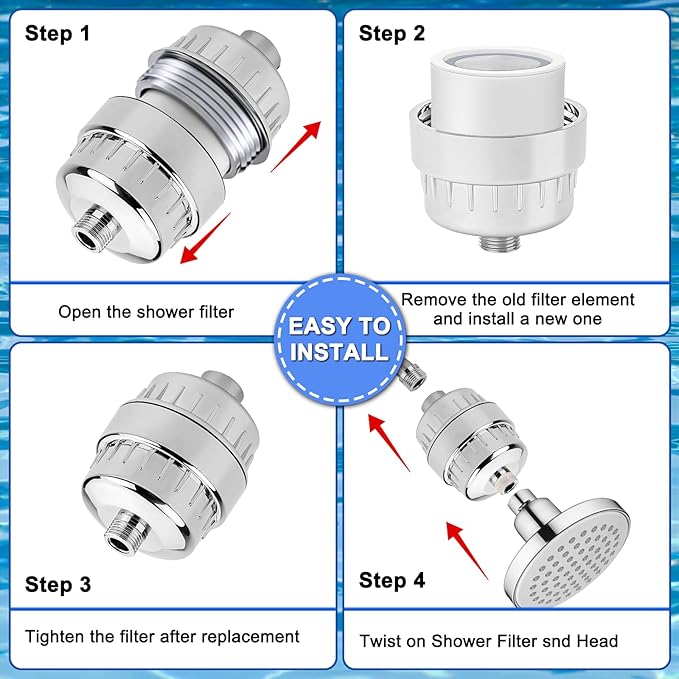 Step 1

Open the shower filter

Step 2

Remove the old filter element and install a new one

EASY TO INSTALL

Step 3

Tighten the filter after replacement

Step 4

Twist on Shower Filter snd Head