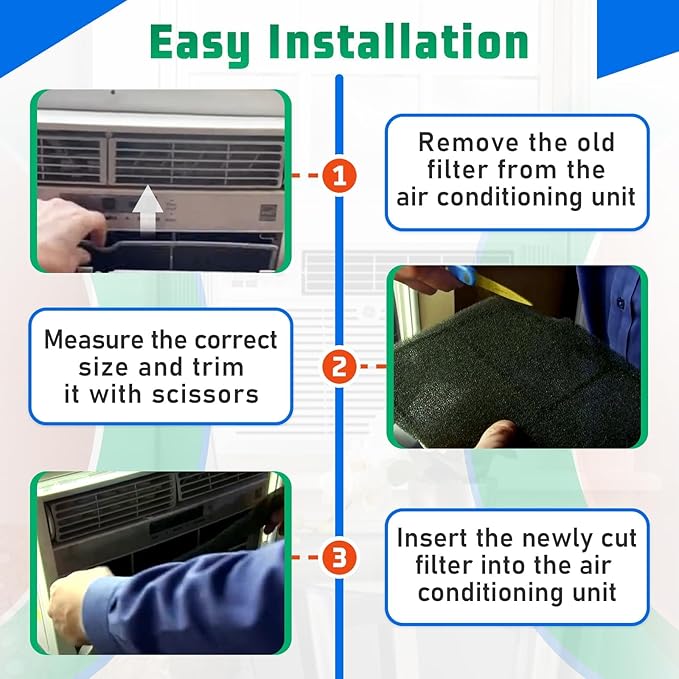 Easy Installation

1

Remove the old filter from the air conditioning unit

Measure the correct size and trim it with scissors

2

3

Insert the newly cut filter into the air conditioning unit