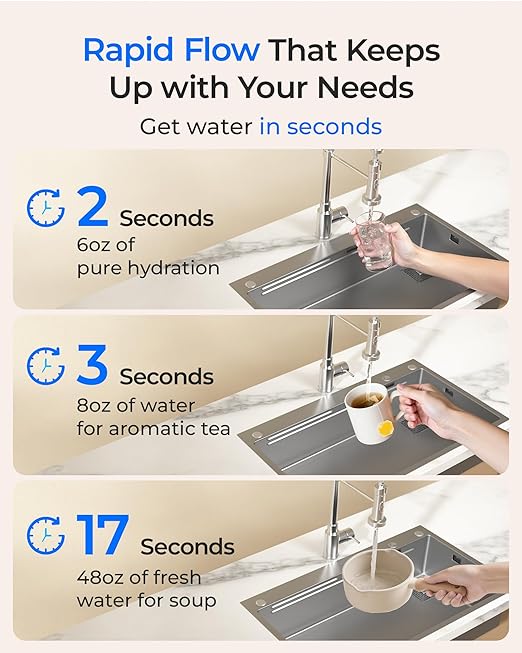 Rapid Flow That Keeps Up with Your Needs

Get water in seconds

2 Seconds
6oz of pure hydration

3 Seconds
8oz of water for aromatic tea

17 Seconds
48oz of fresh water for soup