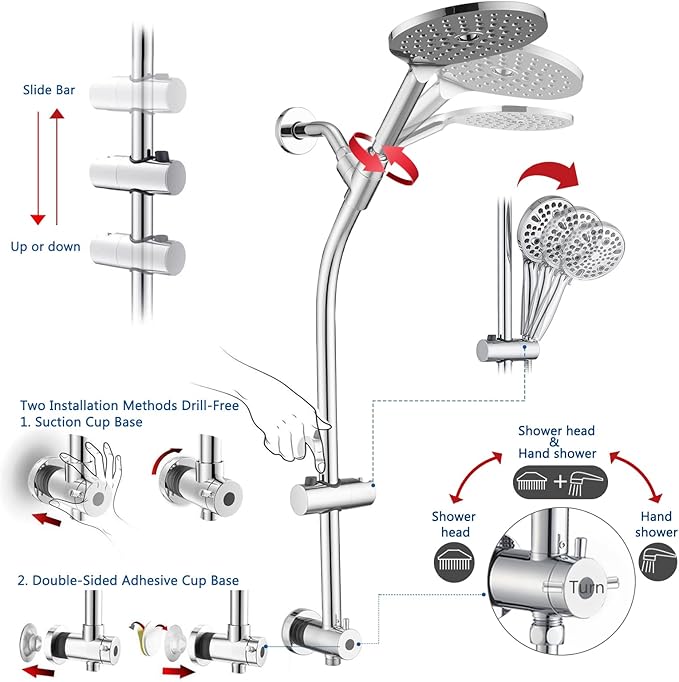 Slide Bar

Up or down

Two Installation Methods Drill-Free
1. Suction Cup Base

2. Double-Sided Adhesive Cup Base

Shower head
&
Hand shower

Shower head

Hand shower

Turn