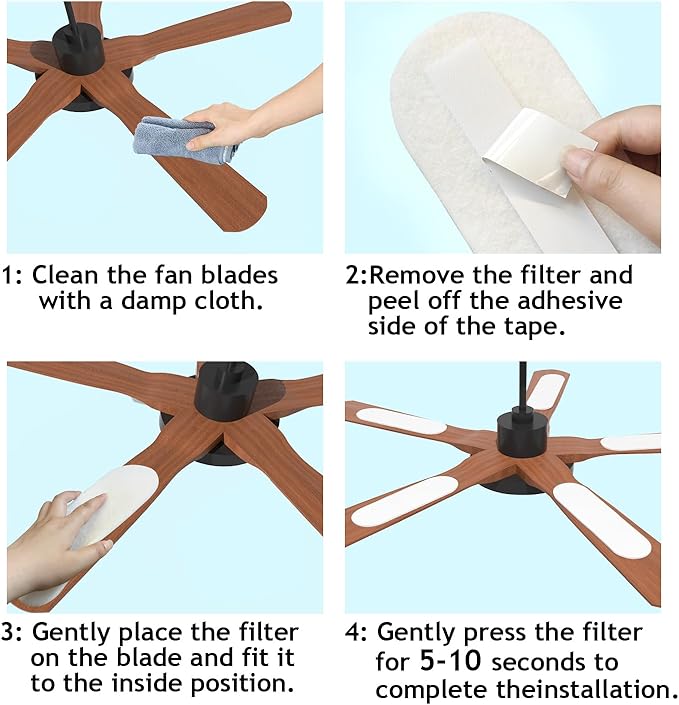 1: Clean the fan blades with a damp cloth.

2:Remove the filter and peel off the adhesive side of the tape.

3: Gently place the filter on the blade and fit it to the inside position.

4: Gently press the filter for 5-10 seconds to complete theinstallation.