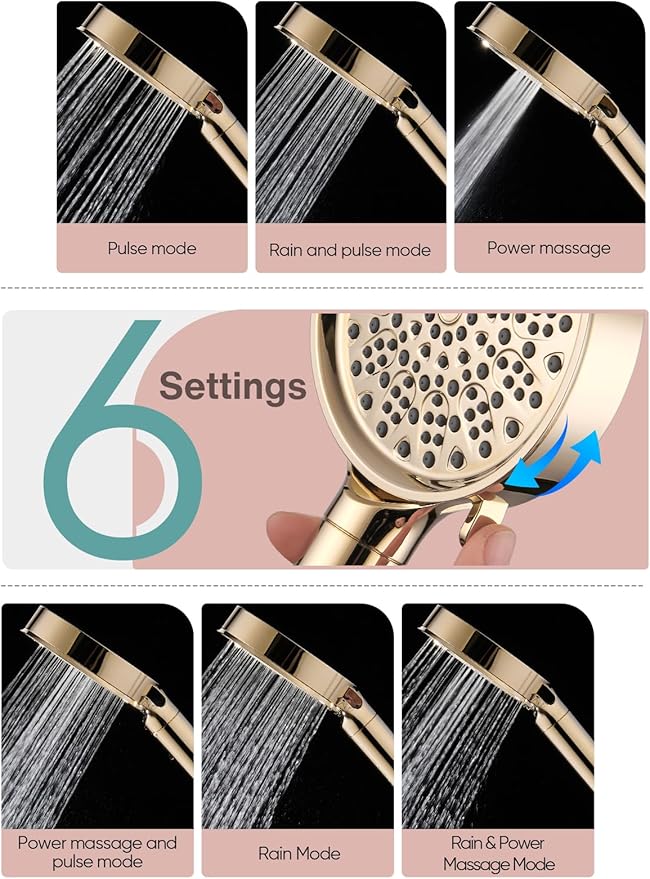 Pulse mode

Rain and pulse mode

Power massage

6 Settings

Power massage and pulse mode

Rain Mode

Rain & Power Massage Mode