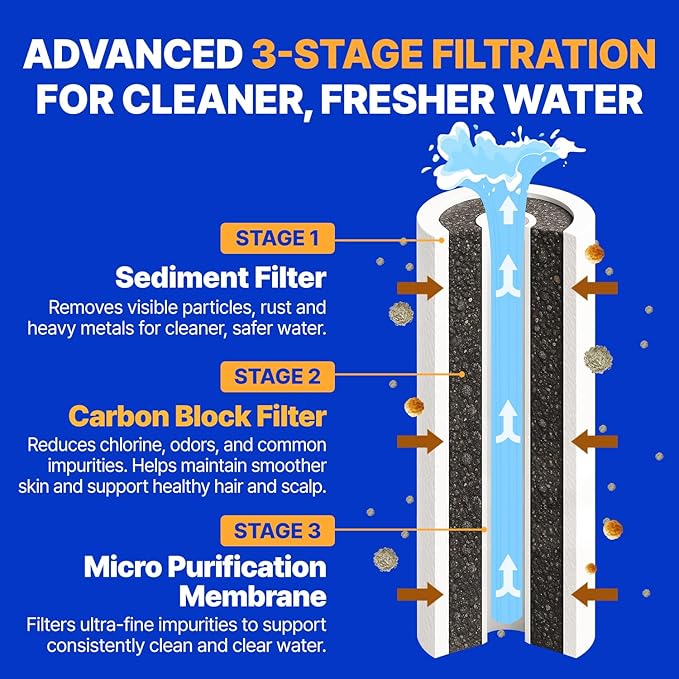 ADVANCED 3-STAGE FILTRATION FOR CLEANER, FRESHER WATER

STAGE 1

Sediment Filter

Removes visible particles, rust and heavy metals for cleaner, safer water.

STAGE 2

Carbon Block Filter

Reduces chlorine, odors, and common impurities. Helps maintain smoother skin and support healthy hair and scalp.

STAGE 3

Micro Purification Membrane

Filters ultra-fine impurities to support consistently clean and clear water.