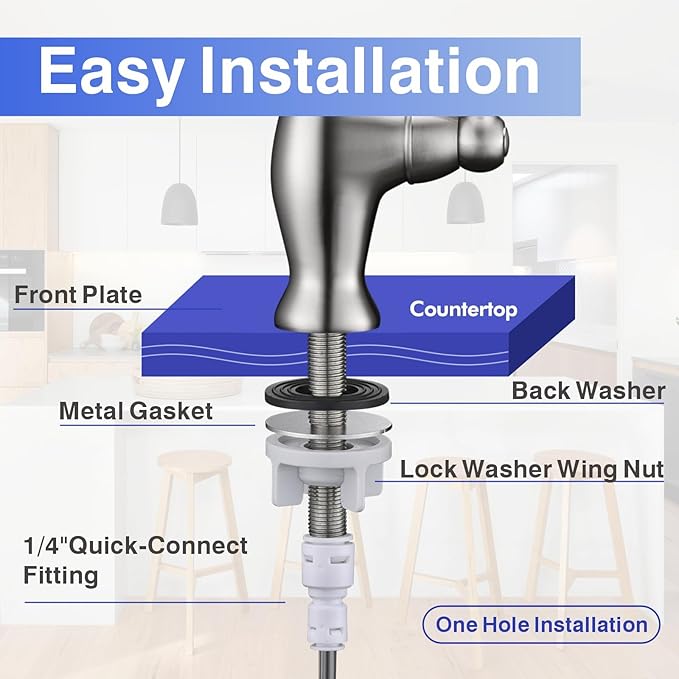 Easy Installation

Front Plate

Countertop

Back Washer

Metal Gasket

Lock Washer Wing Nut

1/4"Quick-Connect Fitting

One Hole Installation