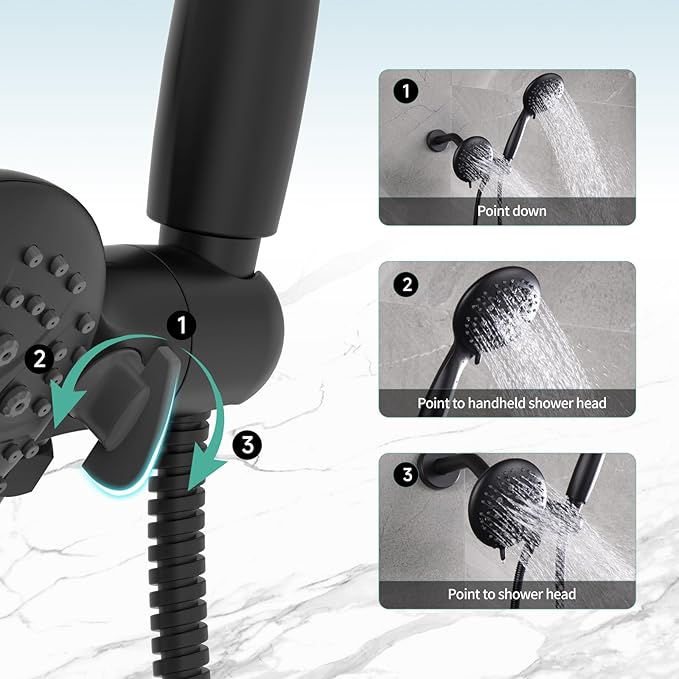 1
2
3

1
Point down

2
Point to handheld shower head

3
Point to shower head