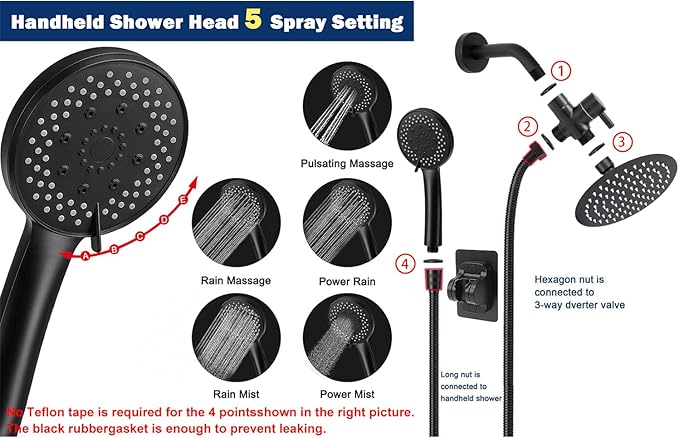 Handheld Shower Head 5 Spray Setting

A B C D E

Pulsating Massage

Rain Massage

Power Rain

Rain Mist

Power Mist

1

2

3

4

Hexagon nut is connected to 3-way dverter valve

Long nut is connected to handheld shower

No Teflon tape is required for the 4 pointsshown in the right picture. The black rubbergasket is enough to prevent leaking.