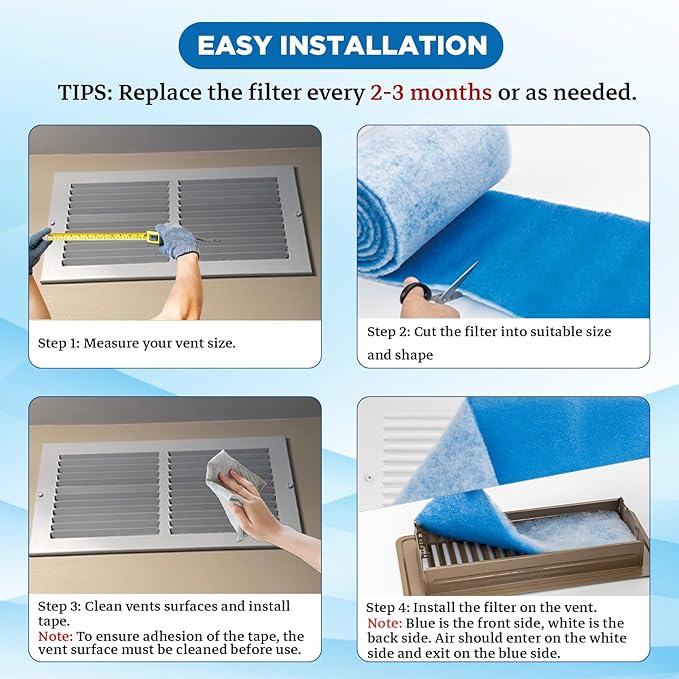 EASY INSTALLATION

TIPS: Replace the filter every 2-3 months or as needed.

Step 1: Measure your vent size.

Step 2: Cut the filter into suitable size and shape

Step 3: Clean vents surfaces and install tape.
Note: To ensure adhesion of the tape, the vent surface must be cleaned before use.

Step 4: Install the filter on the vent.
Note: Blue is the front side, white is the back side. Air should enter on the white side and exit on the blue side.