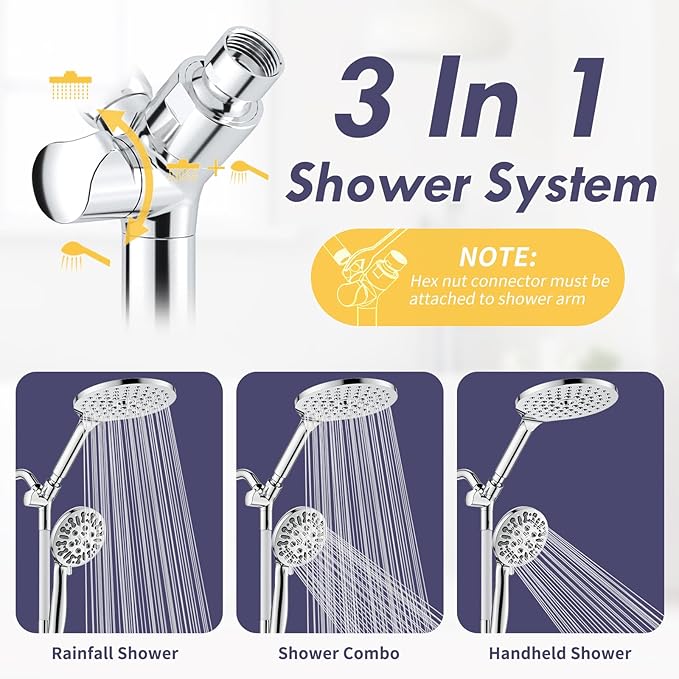 3 In 1
Shower System

NOTE:
Hex nut connector must be attached to shower arm

Rainfall Shower

Shower Combo

Handheld Shower