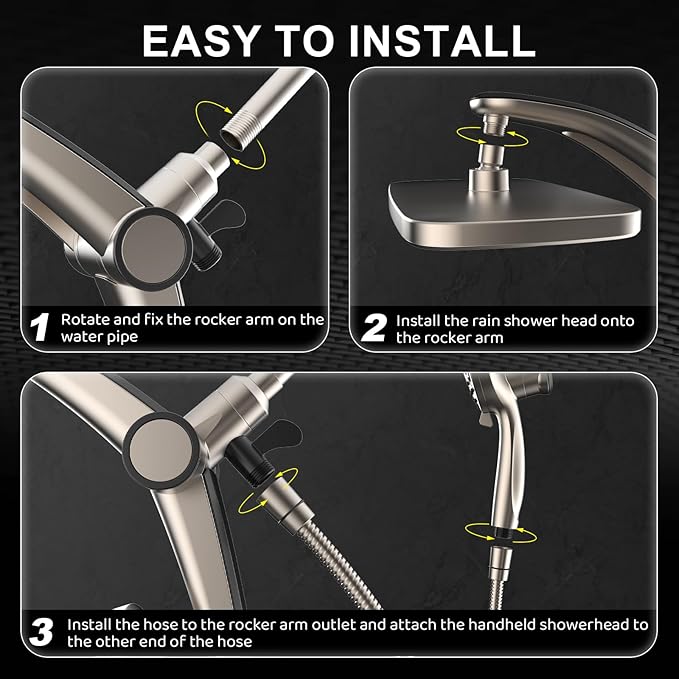 EASY TO INSTALL

1 Rotate and fix the rocker arm on the water pipe

2 Install the rain shower head onto the rocker arm

3 Install the hose to the rocker arm outlet and attach the handheld showerhead to the other end of the hose