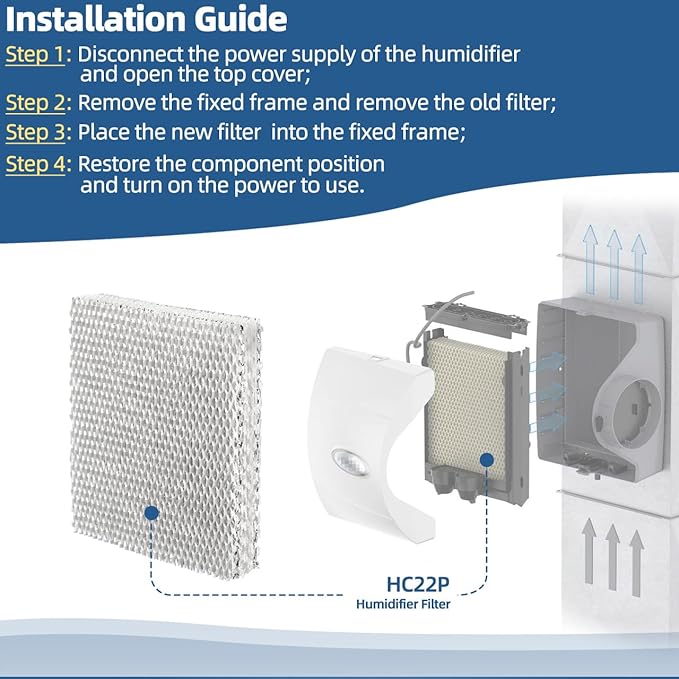 Installation Guide

Step 1: Disconnect the power supply of the humidifier and open the top cover;

Step 2: Remove the fixed frame and remove the old filter;

Step 3: Place the new filter into the fixed frame;

Step 4: Restore the component position and turn on the power to use.

HC22P
Humidifier Filter