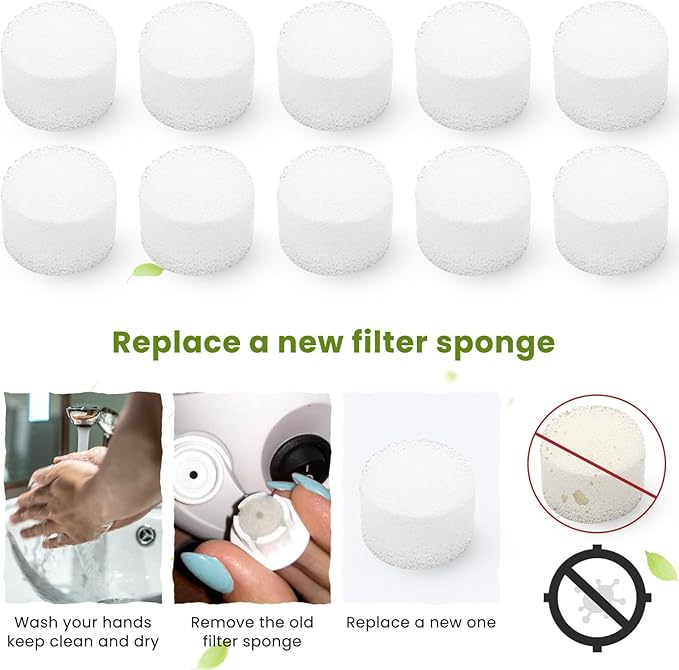 Replace a new filter sponge

Wash your hands keep clean and dry

Remove the old filter sponge

Replace a new one