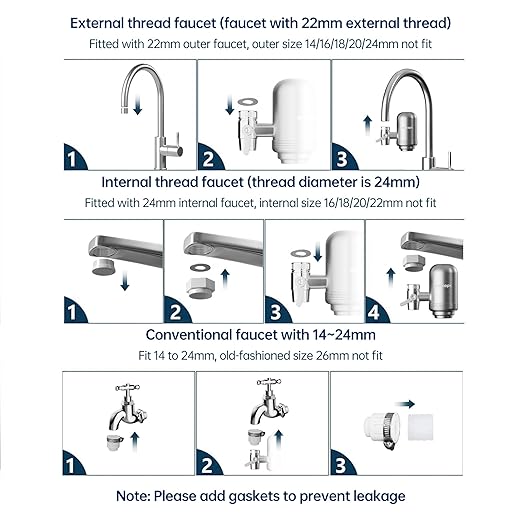 External thread faucet (faucet with 22mm external thread)
Fitted with 22mm outer faucet, outer size 14/16/18/20/24mm not fit

1
2
3

Internal thread faucet (thread diameter is 24mm)
Fitted with 24mm internal faucet, internal size 16/18/20/22mm not fit

1
2
3
4

Conventional faucet with 14~24mm
Fit 14 to 24mm, old-fashioned size 26mm not fit

1
2
3

Note: Please add gaskets to prevent leakage