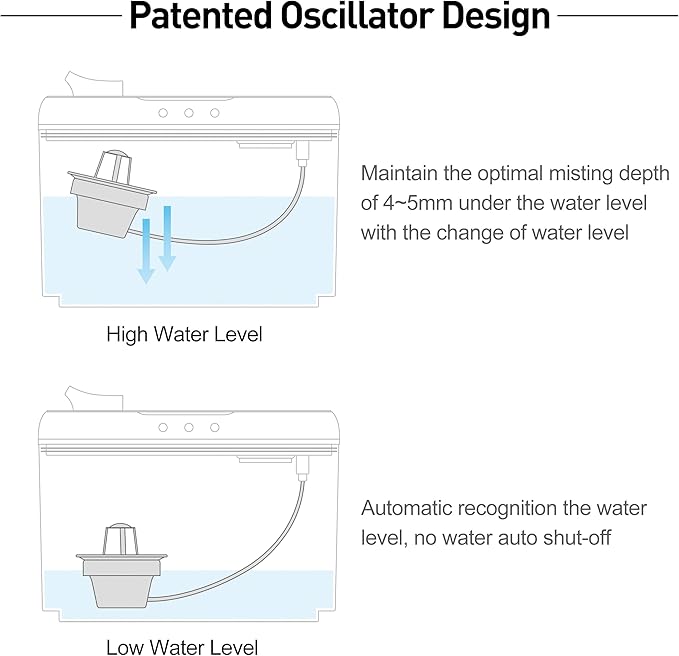 Patented Oscillator Design

Maintain the optimal misting depth of 4~5mm under the water level with the change of water level

High Water Level

Automatic recognition the water level, no water auto shut-off

Low Water Level