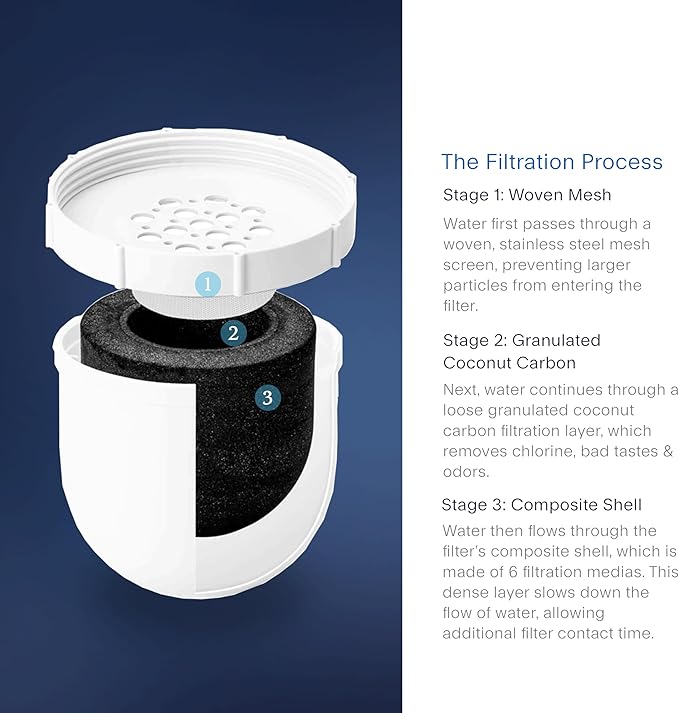 1
2
3

The Filtration Process

Stage 1: Woven Mesh

Water first passes through a woven, stainless steel mesh screen, preventing larger particles from entering the filter.

Stage 2: Granulated Coconut Carbon

Next, water continues through a loose granulated coconut carbon filtration layer, which removes chlorine, bad tastes & odors.

Stage 3: Composite Shell

Water then flows through the filter's composite shell, which is made of 6 filtration medias. This dense layer slows down the flow of water, allowing additional filter contact time.