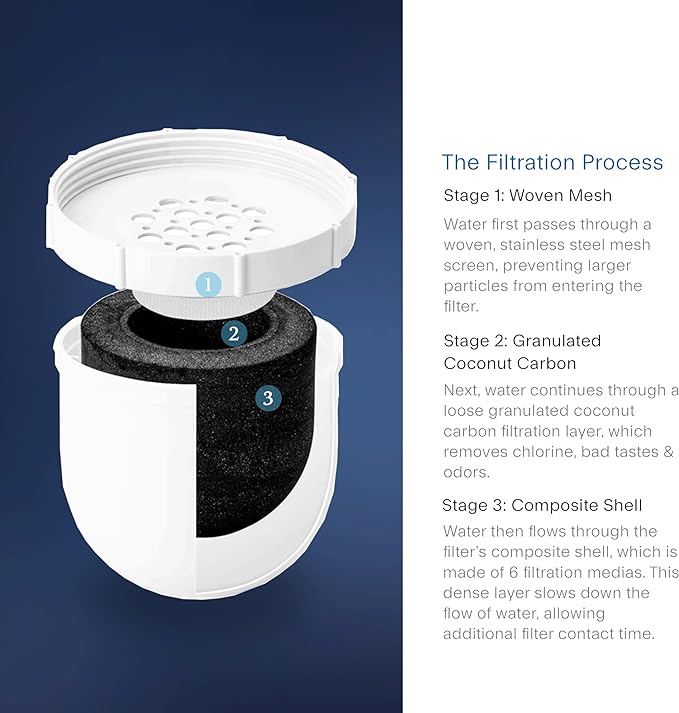 1

2

3

The Filtration Process

Stage 1: Woven Mesh

Water first passes through a woven, stainless steel mesh screen, preventing larger particles from entering the filter.

Stage 2: Granulated Coconut Carbon

Next, water continues through a loose granulated coconut carbon filtration layer, which removes chlorine, bad tastes & odors.

Stage 3: Composite Shell

Water then flows through the filter's composite shell, which is made of 6 filtration medias. This dense layer slows down the flow of water, allowing additional filter contact time.