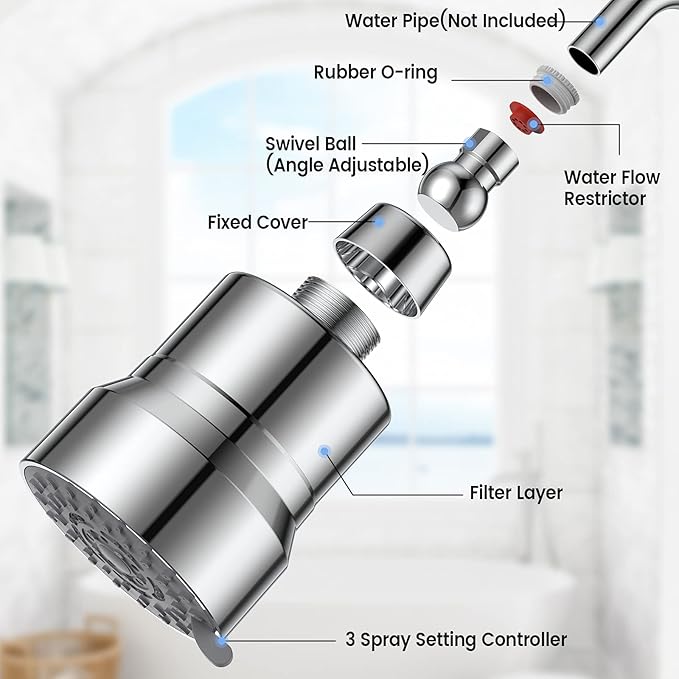 Water Pipe(Not Included)

Rubber O-ring

Swivel Ball
(Angle Adjustable)

Water Flow
Restrictor

Fixed Cover

Filter Layer

3 Spray Setting Controller