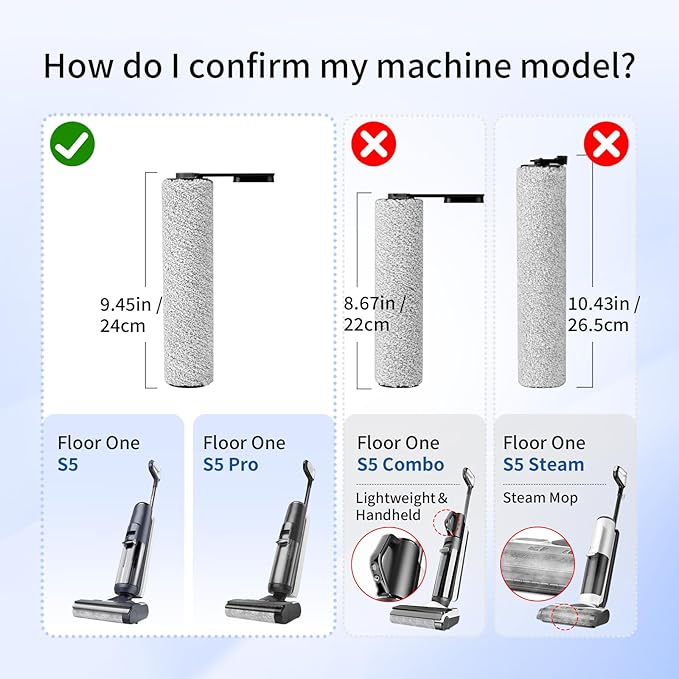 How do I confirm my machine model?

9.45in / 24cm

8.67in / 22cm

10.43in / 26.5cm

Floor One
S5

Floor One
S5 Pro

Floor One
S5 Combo
Lightweight & Handheld

Floor One
S5 Steam
Steam Mop