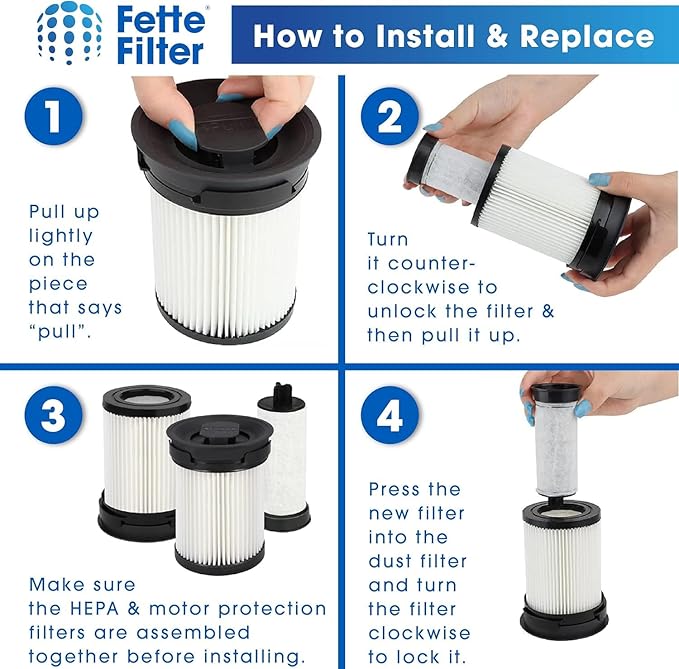 Fette® Filter

How to Install & Replace

1

Pull up lightly on the piece that says "pull".

2

Turn it counter-clockwise to unlock the filter & then pull it up.

3

Make sure the HEPA & motor protection filters are assembled together before installing.

4

Press the new filter into the dust filter and turn the filter clockwise to lock it.