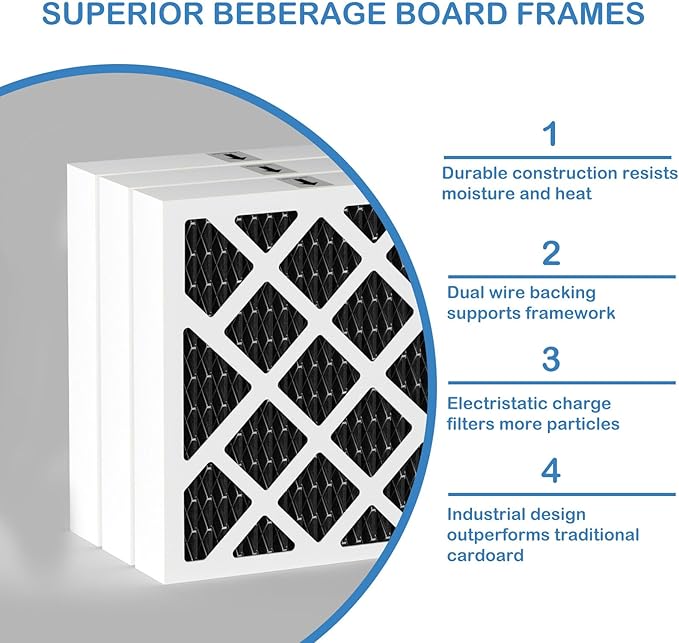 SUPERIOR BEBERAGE BOARD FRAMES

1

Durable construction resists moisture and heat

2

Dual wire backing supports framework

3

Electristatic charge filters more particles

4

Industrial design outperforms traditional cardoard