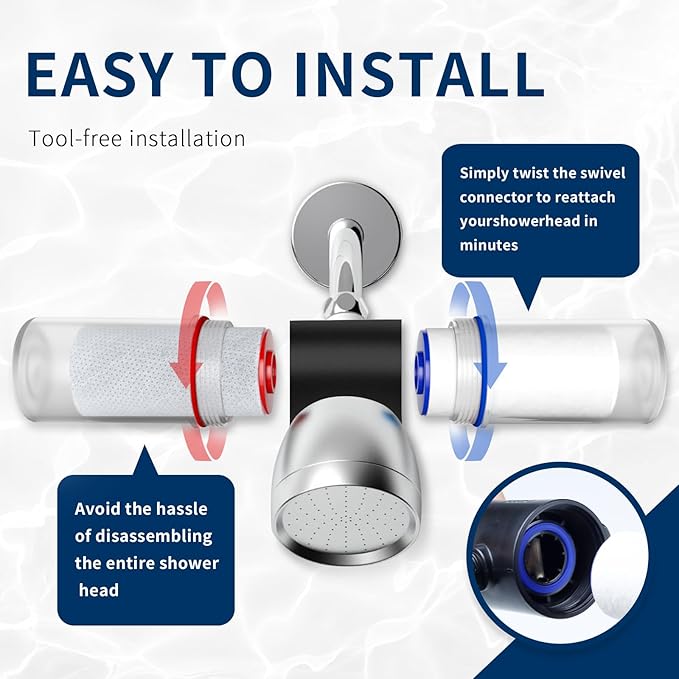 EASY TO INSTALL

Tool-free installation

Simply twist the swivel connector to reattach yourshowerhead in minutes

Avoid the hassle of disassembling the entire shower head