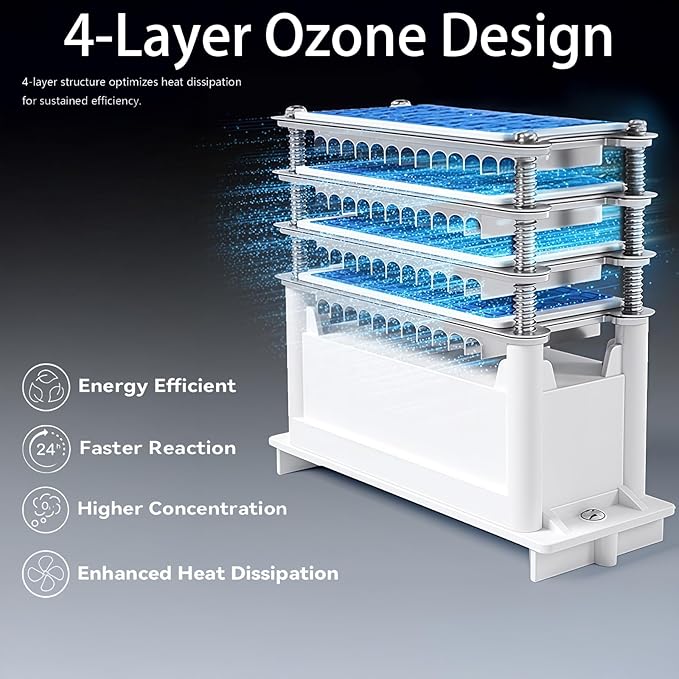 4-Layer Ozone Design

4-layer structure optimizes heat dissipation for sustained efficiency.

Energy Efficient

24h

Faster Reaction

Higher Concentration

Enhanced Heat Dissipation