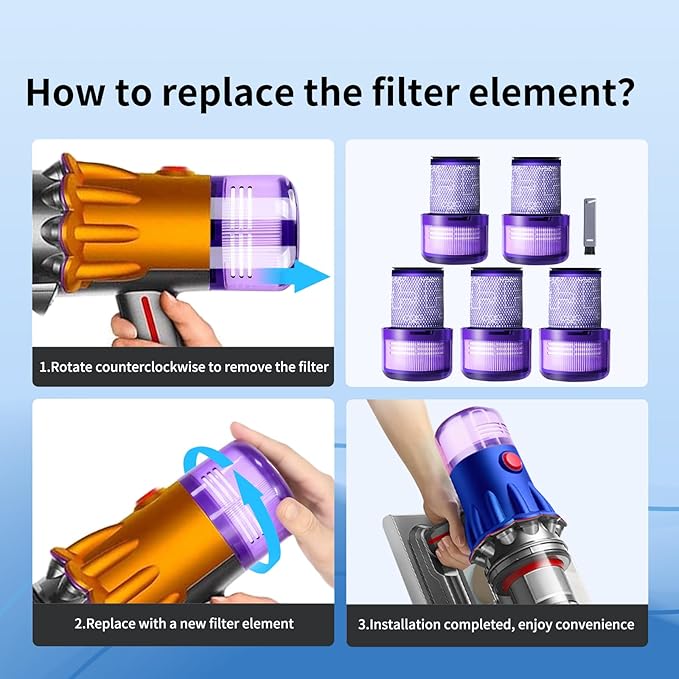 How to replace the filter element?

1.Rotate counterclockwise to remove the filter

2.Replace with a new filter element

3.Installation completed, enjoy convenience