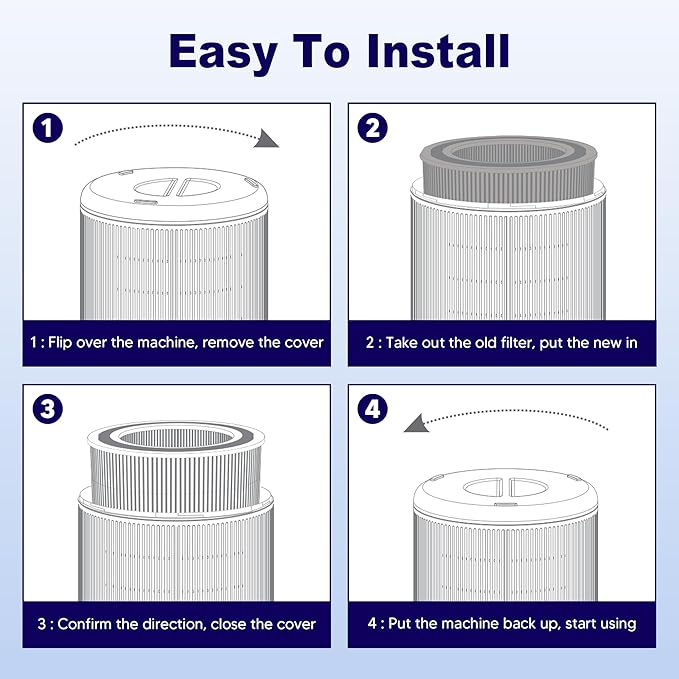 Easy To Install

1

1 : Flip over the machine, remove the cover

2

2 : Take out the old filter, put the new in

3

3 : Confirm the direction, close the cover

4

4 : Put the machine back up, start using