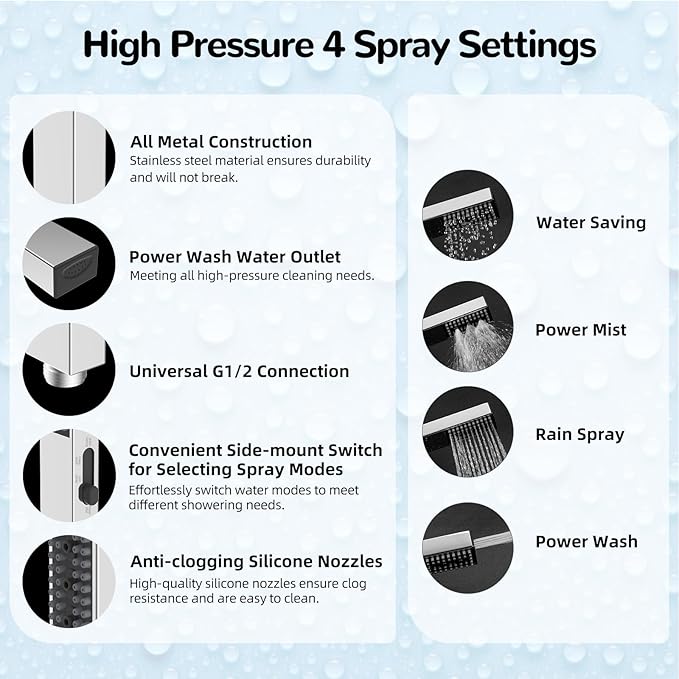 High Pressure 4 Spray Settings

All Metal Construction
Stainless steel material ensures durability and will not break.

Power Wash Water Outlet
Meeting all high-pressure cleaning needs.

Universal G1/2 Connection

Convenient Side-mount Switch for Selecting Spray Modes
Effortlessly switch water modes to meet different showering needs.

Anti-clogging Silicone Nozzles
High-quality silicone nozzles ensure clog resistance and are easy to clean.

Water Saving

Power Mist

Rain Spray

Power Wash