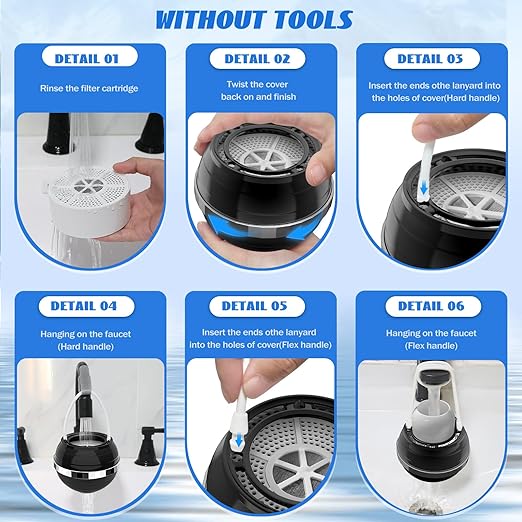 WITHOUT TOOLS

DETAIL 01

Rinse the filter cartridge

DETAIL 02

Twist the cover back on and finish

DETAIL 03

Insert the ends othe lanyard into the holes of cover(Hard handle)

DETAIL 04

Hanging on the faucet (Hard handle)

DETAIL 05

Insert the ends othe lanyard into the holes of cover(Flex handle)

DETAIL 06

Hanging on the faucet (Flex handle)