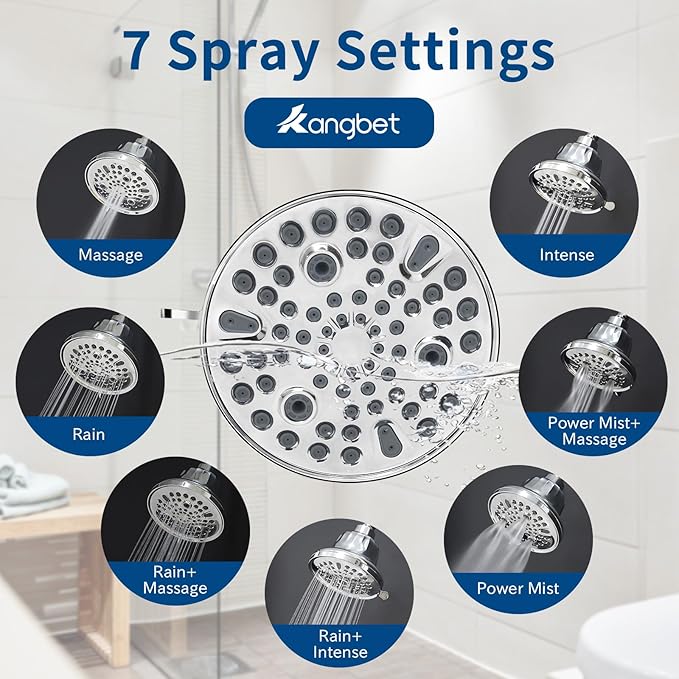 7 Spray Settings

Kangbet

Massage

Intense

Rain

Power Mist+ Massage

Rain+ Massage

Power Mist

Rain+ Intense