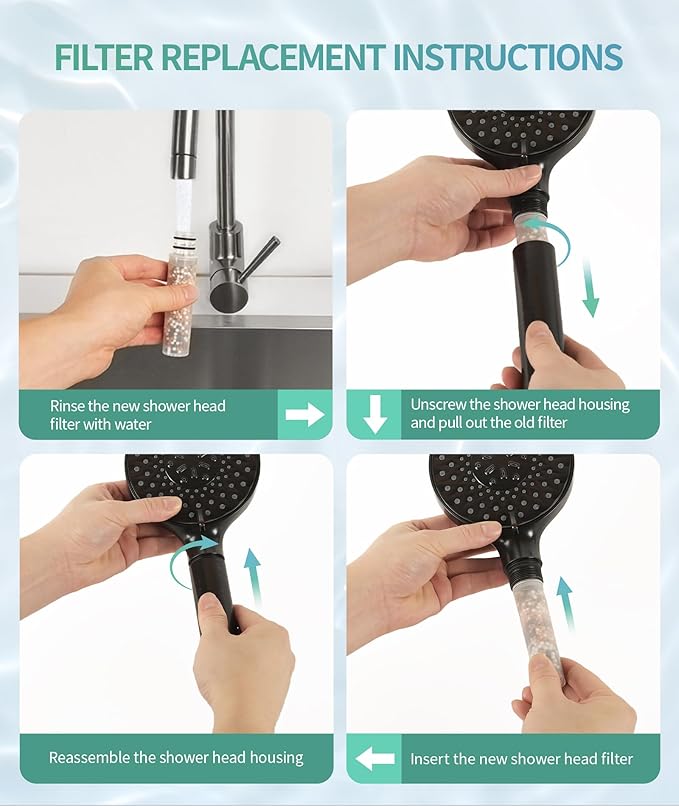 FILTER REPLACEMENT INSTRUCTIONS

Rinse the new shower head filter with water

Unscrew the shower head housing and pull out the old filter

Reassemble the shower head housing

Insert the new shower head filter