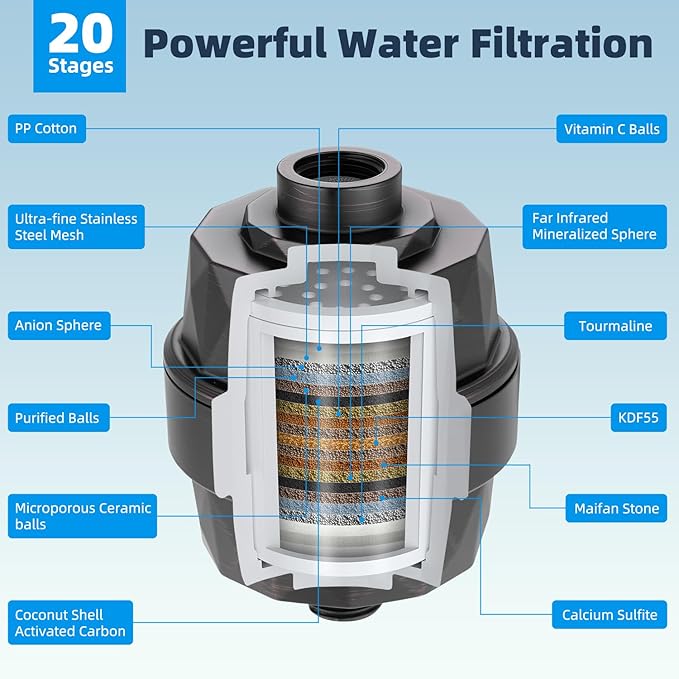 20
Stages

Powerful Water Filtration

PP Cotton

Ultra-fine Stainless Steel Mesh

Anion Sphere

Purified Balls

Microporous Ceramic balls

Coconut Shell Activated Carbon

Vitamin C Balls

Far Infrared Mineralized Sphere

Tourmaline

KDF55

Maifan Stone

Calcium Sulfite