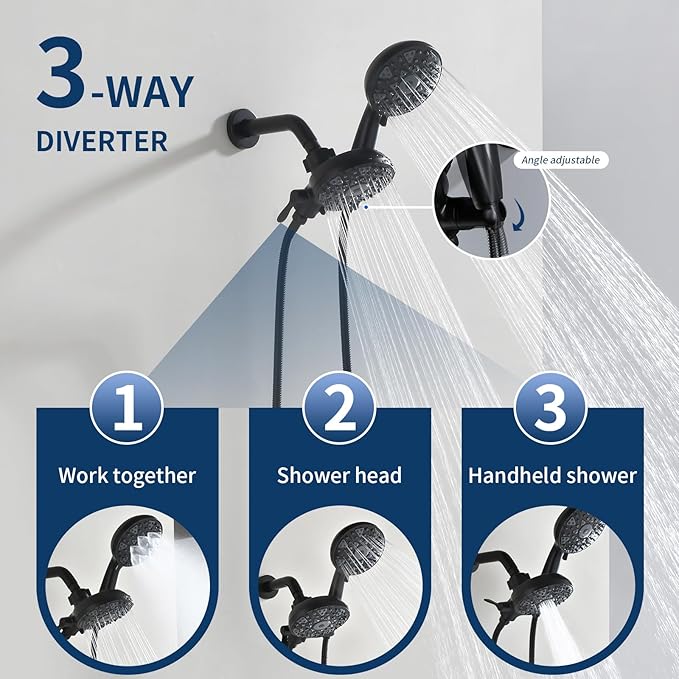 3-WAY
DIVERTER

Angle adjustable

1
Work together

2
Shower head

3
Handheld shower