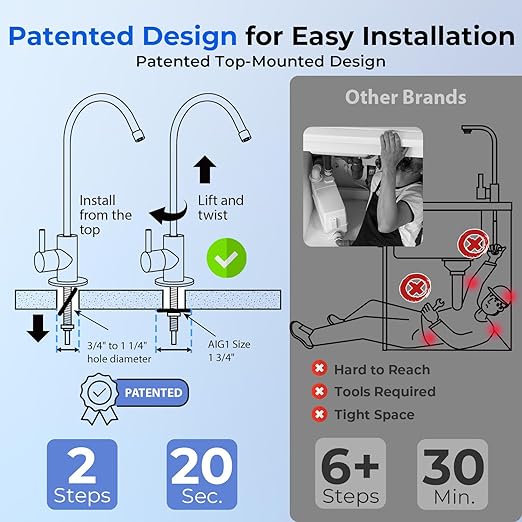 Patented Design for Easy Installation
Patented Top-Mounted Design

Install from the top

Lift and twist

3/4" to 1 1/4" hole diameter

AIG1 Size 1 3/4"

PATENTED

2 Steps

20 Sec.

Other Brands

Hard to Reach
Tools Required
Tight Space

6+ Steps

30 Min.