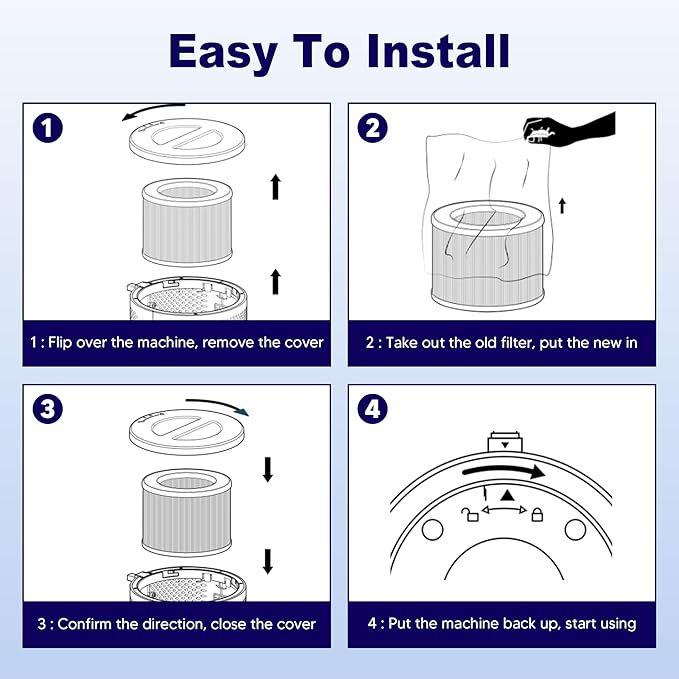 Easy To Install

1

1 : Flip over the machine, remove the cover

2

2 : Take out the old filter, put the new in

3

3 : Confirm the direction, close the cover

4

4 : Put the machine back up, start using