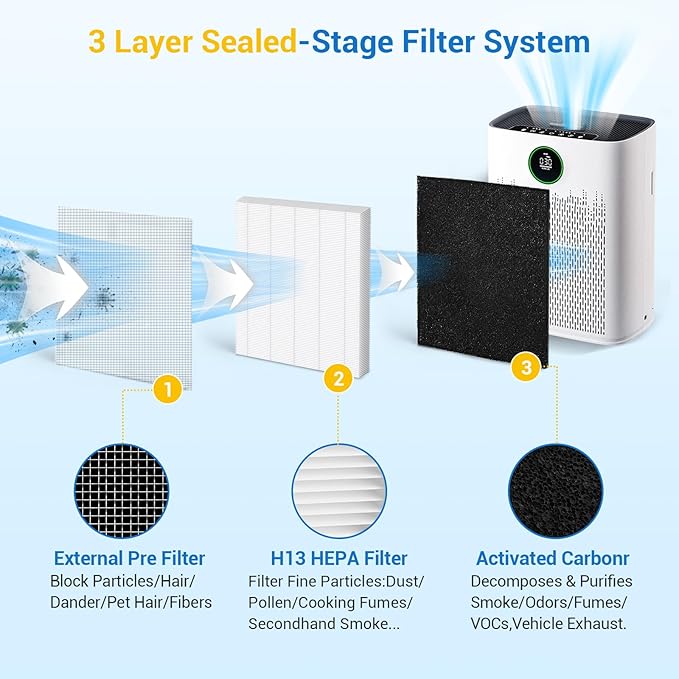 3 Layer Sealed-Stage Filter System

1

2

3

External Pre Filter
Block Particles/Hair/ Dander/Pet Hair/Fibers

H13 HEPA Filter
Filter Fine Particles:Dust/ Pollen/Cooking Fumes/ Secondhand Smoke...

Activated Carbonr
Decomposes & Purifies Smoke/Odors/Fumes/ VOCs,Vehicle Exhaust.