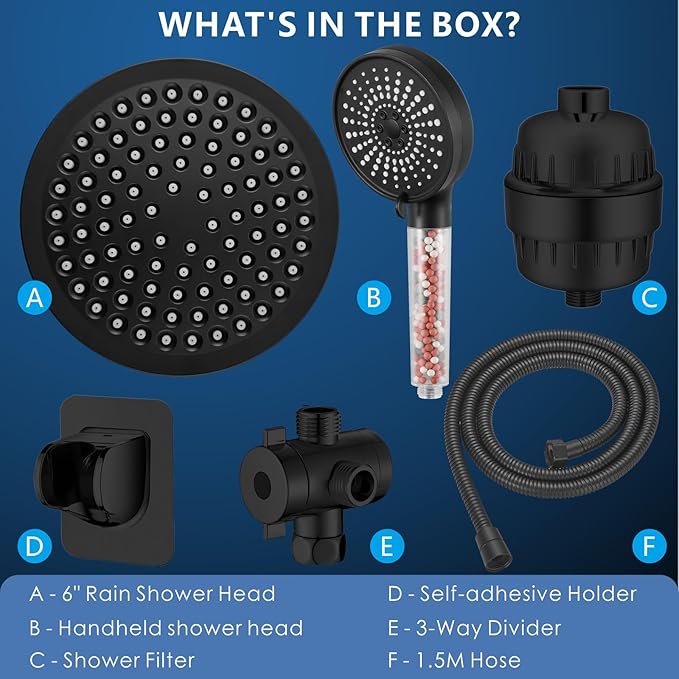 WHAT'S IN THE BOX?

A

B

C

D

E

F

A - 6" Rain Shower Head
B - Handheld shower head
C - Shower Filter

D - Self-adhesive Holder
E - 3-Way Divider
F - 1.5M Hose